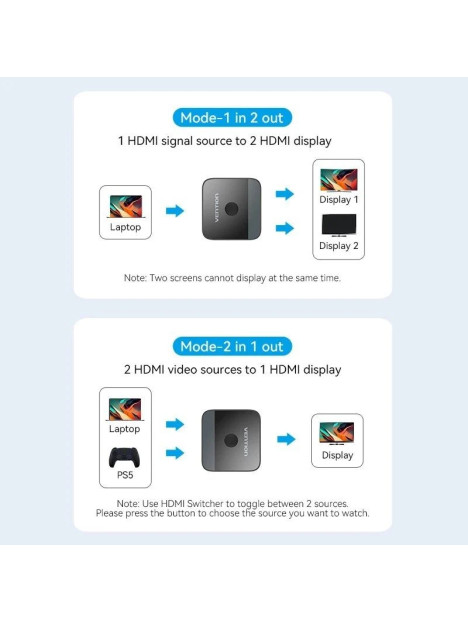 Mode-1 in 2 out

1 HDMI signal source to 2 HDMI display

Laptop

VENTION

Display 1

Display 2

Note: Two screens cannot display at the same time.

Mode-2 in 1 out

2 HDMI video sources to 1 HDMI display

Laptop

PS5

VENTION

Display

Note: Use HDMI Switcher to toggle between 2 sources. Please press the button to choose the source you want to watch.